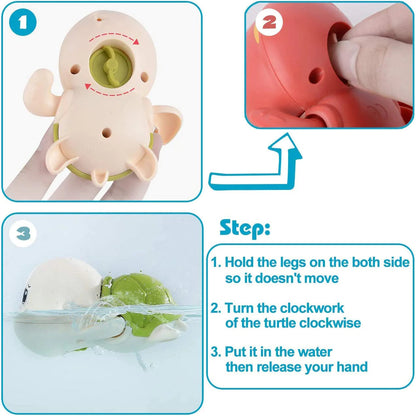 1

2

3

Step:

1. Hold the legs on the both side so it doesn't move

2. Turn the clockwork of the turtle clockwise

3. Put it in the water then release your hand